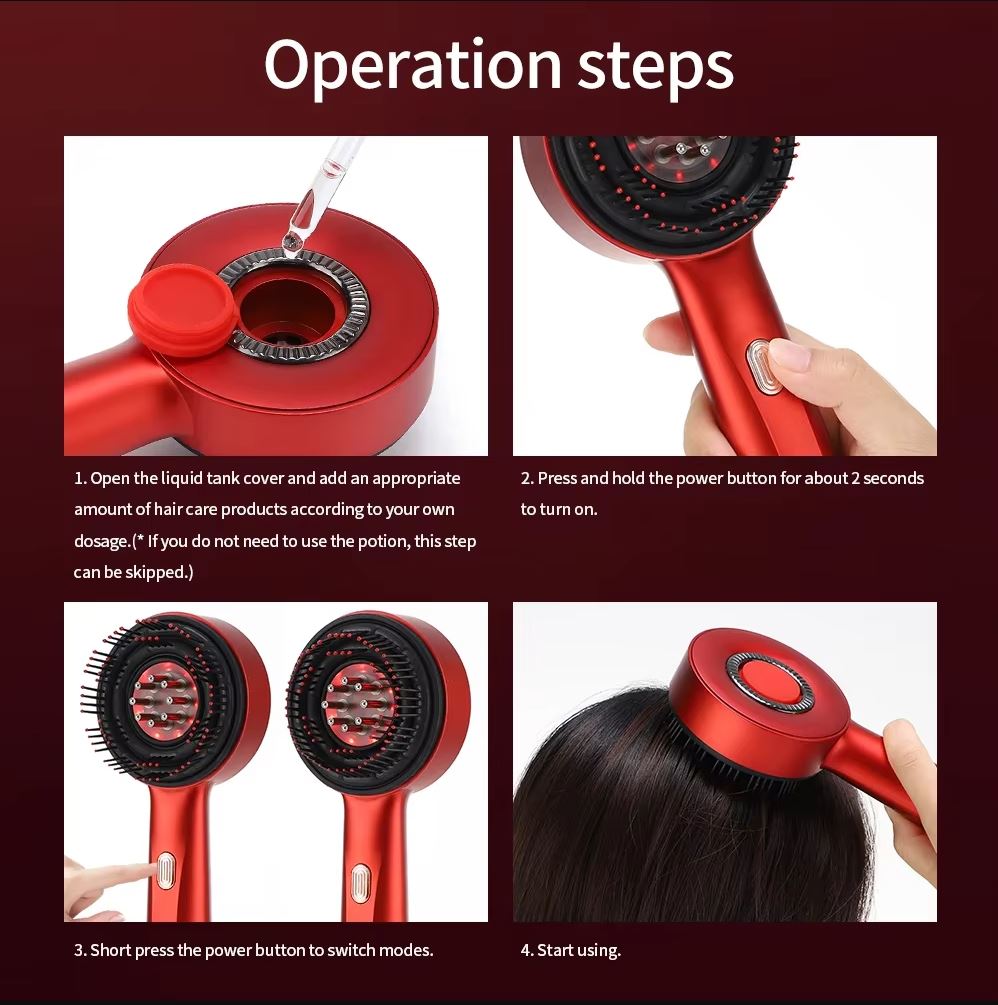 Operation steps

1. Open the liquid tank cover and add an appropriate amount of hair care products according to your own dosage.(* If you do not need to use the potion, this step can be skipped.)

2. Press and hold the power button for about 2 seconds to turn on.

3. Short press the power button to switch modes.

4. Start using.