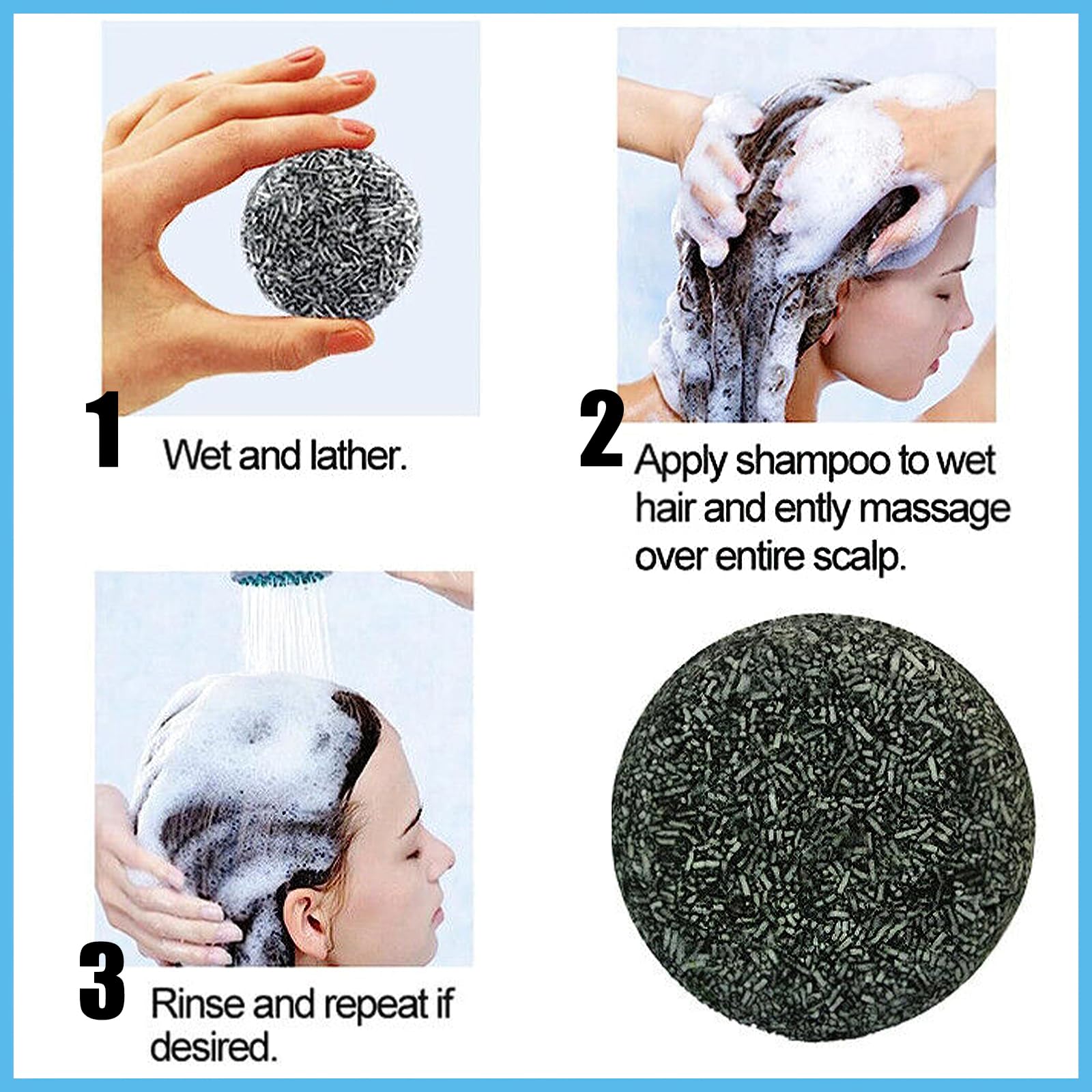 1 Wet and lather.

2 Apply shampoo to wet hair and ently massage over entire scalp.

3 Rinse and repeat if desired.