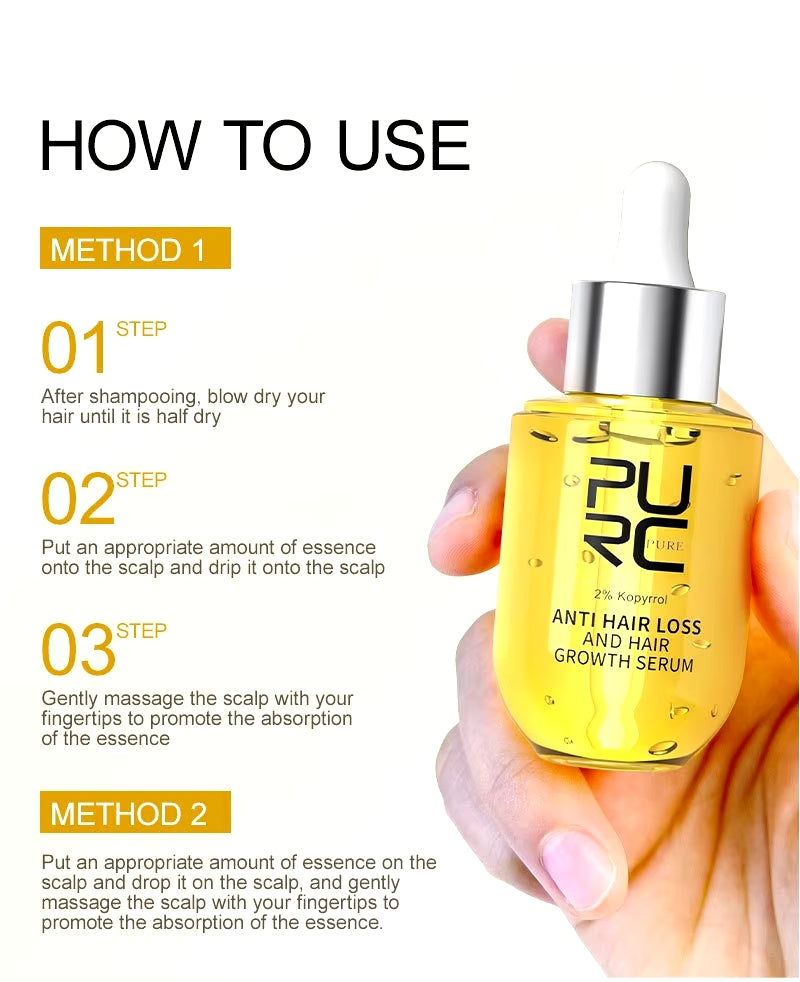 HOW TO USE

METHOD 1

01 STEP

After shampooing, blow dry your hair until it is half dry

02 STEP

Put an appropriate amount of essence onto the scalp and drip it onto the scalp

03 STEP

Gently massage the scalp with your fingertips to promote the absorption of the essence

METHOD 2

Put an appropriate amount of essence on the scalp and drop it on the scalp, and gently massage the scalp with your fingertips to promote the absorption of the essence.

PURC
PURE
2% Kopyrrol
ANTI HAIR LOSS
AND HAIR
GROWTH SERUM